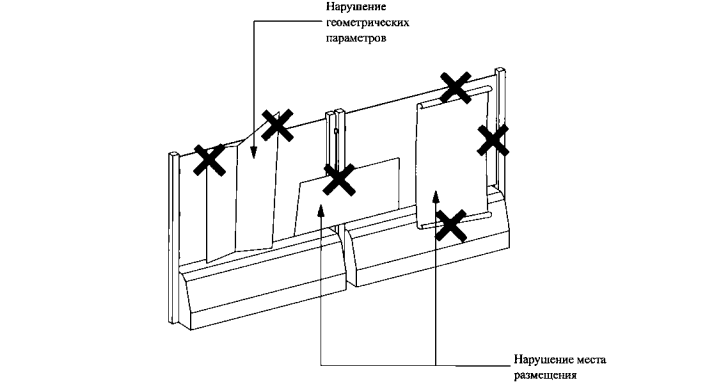 Нарушение геометрических параметров

Нарушение места размещения